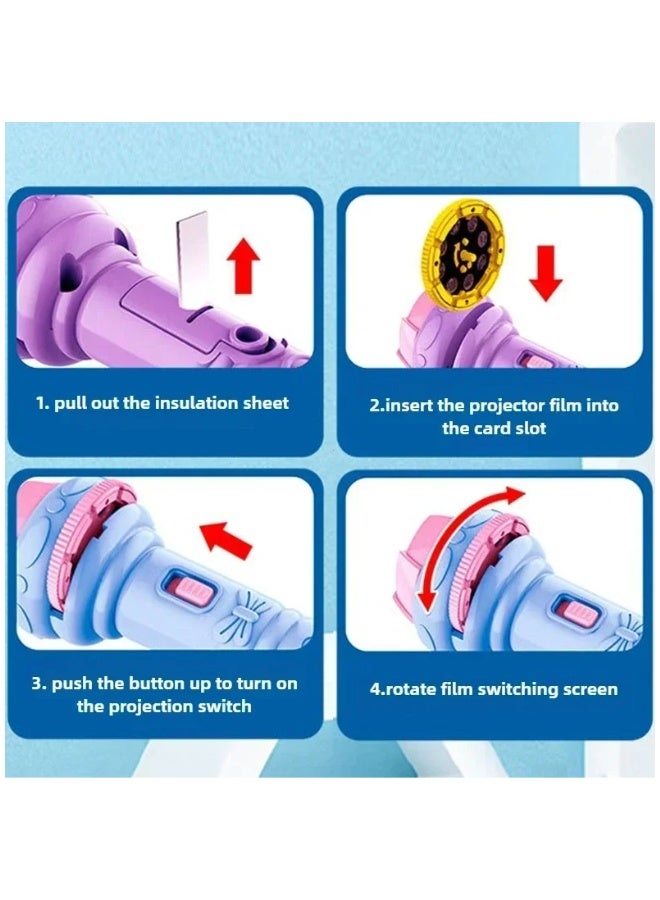 1. pull out the insulation sheet

2.insert the projector film into the card slot

3. push the button up to turn on the projection switch

4.rotate film switching screen